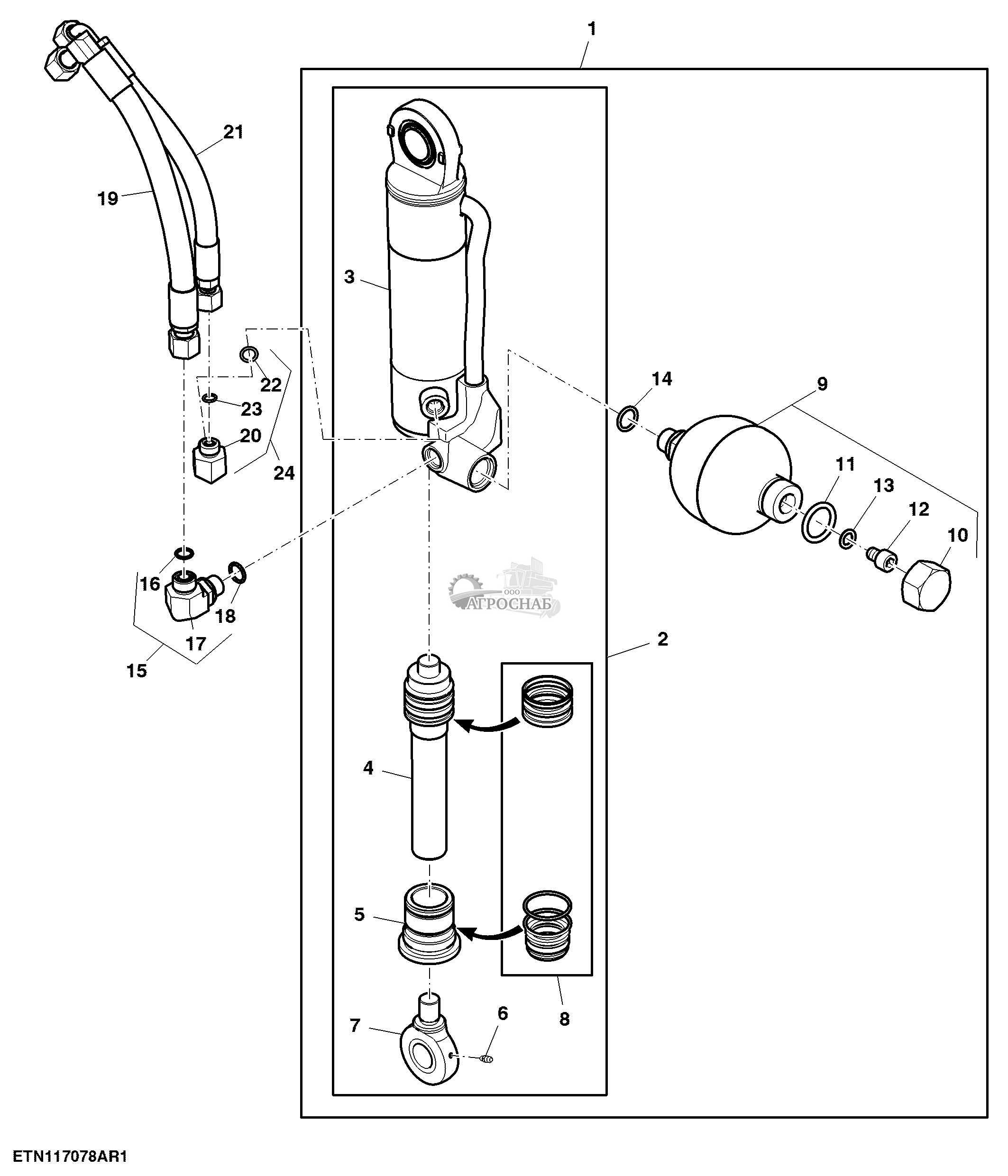 1
21
19
3
22
23
20
24
14
9
11
13
12
10
16
18
17
15
ООО
АГРОСНАБ
2
4
5
8
7
6
ETN117078AR1